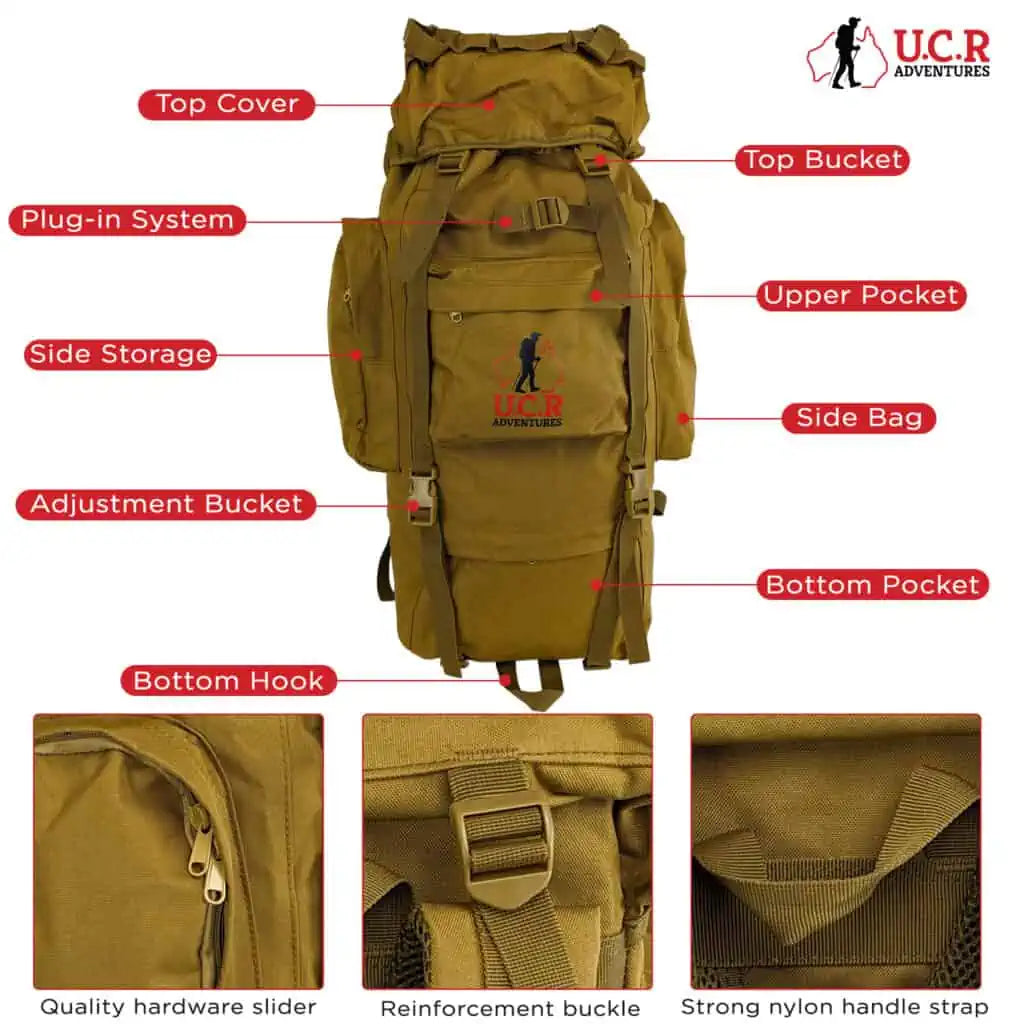 U.C.R
ADVENTURES

Top Cover

Top Bucket

Plug-in System

Upper Pocket

Side Storage

U.C.R
ADVENTURES

Side Bag

Adjustment Bucket

Bottom Pocket

Bottom Hook

Quality hardware slider

Reinforcement buckle

Strong nylon handle strap